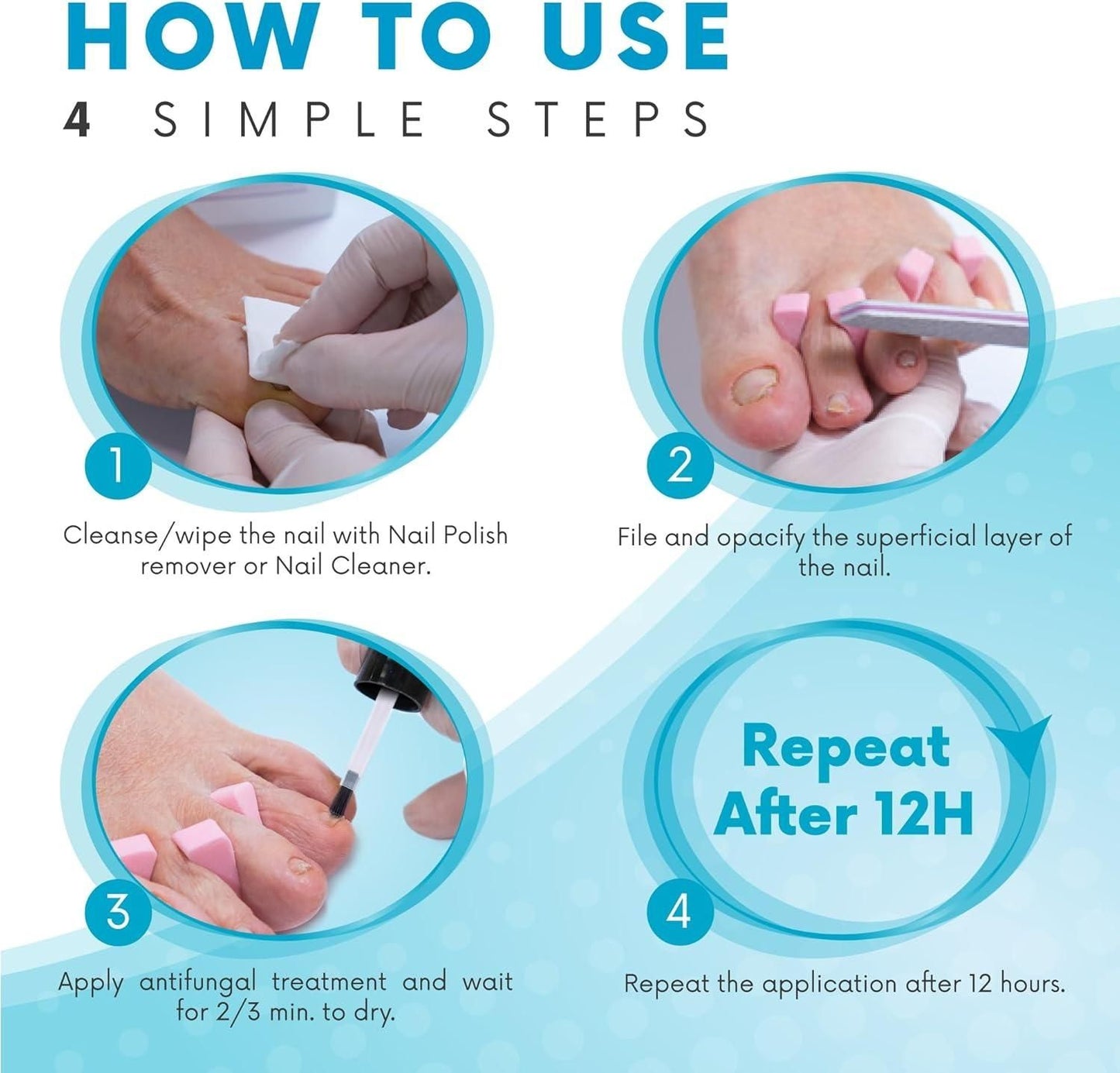 HOW TO USE
4 SIMPLE STEPS

1

Cleanse/wipe the nail with Nail Polish remover or Nail Cleaner.

2

File and opacify the superficial layer of the nail.

3

Apply antifungal treatment and wait for 2/3 min. to dry.

Repeat After 12H

4

Repeat the application after 12 hours.